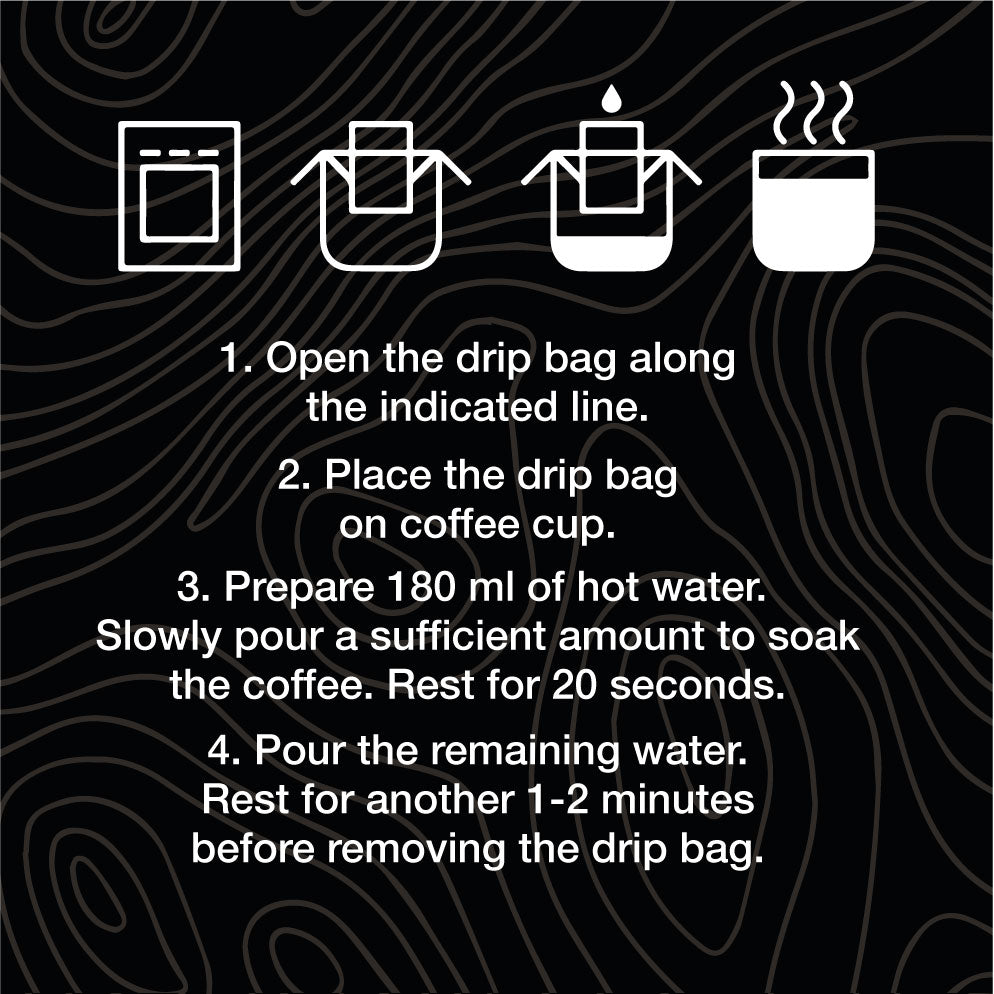 1. Open the drip bag along the indicated line.

2. Place the drip bag on coffee cup.

3. Prepare 180 ml of hot water. Slowly pour a sufficient amount to soak the coffee. Rest for 20 seconds.

4. Pour the remaining water. Rest for another 1-2 minutes before removing the drip bag.